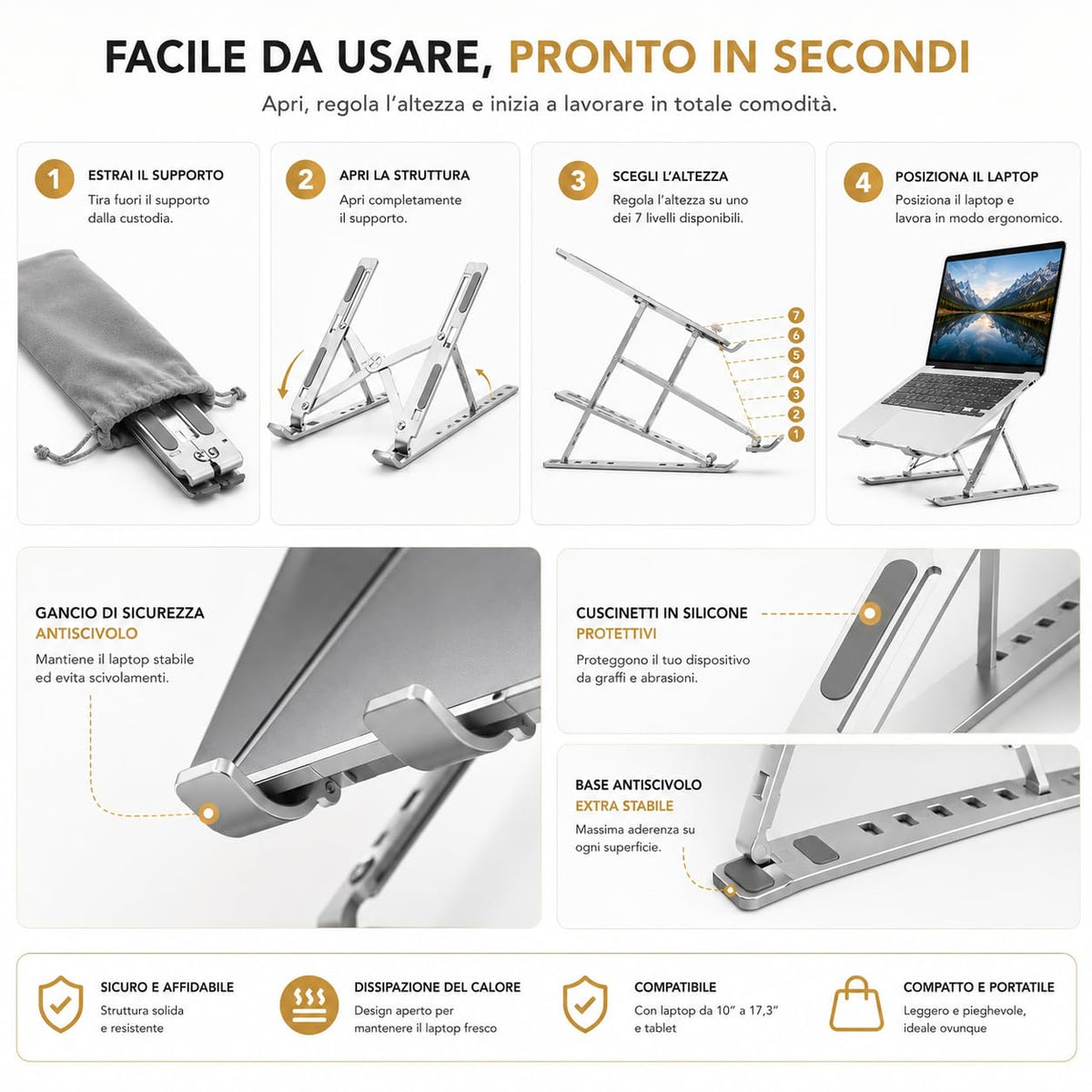 FACILE DA USARE, PRONTO IN SECONDI

Apri, regola l'altezza e inizia a lavorare in totale comodità.

1 ESTRAI IL SUPPORTO
Tira fuori il supporto dalla custodia.

2 APRI LA STRUTTURA
Apri completamente il supporto.

3 SCEGLI L'ALTEZZA
Regola l'altezza su uno dei 7 livelli disponibili.

7
6
5
4
3
2
1

4 POSIZIONA IL LAPTOP
Posiziona il laptop e lavora in modo ergonomico.

GANCIO DI SICUREZZA
ANTISCIVOLO
Mantiene il laptop stabile ed evita scivolamenti.

CUSCINETTI IN SILICONE
PROTETTIVI
Proteggono il tuo dispositivo da graffi e abrasioni.

BASE ANTISCIVOLO
EXTRA STABILE
Massima aderenza su ogni superficie.

SICURO E AFFIDABILE
Struttura solida e resistente

DISSIPAZIONE DEL CALORE
Design aperto per mantenere il laptop fresco

COMPATIBILE
Con laptop da 10" a 17,3" e tablet

COMPATTO E PORTATILE
Leggero e pieghevole, ideale ovunque