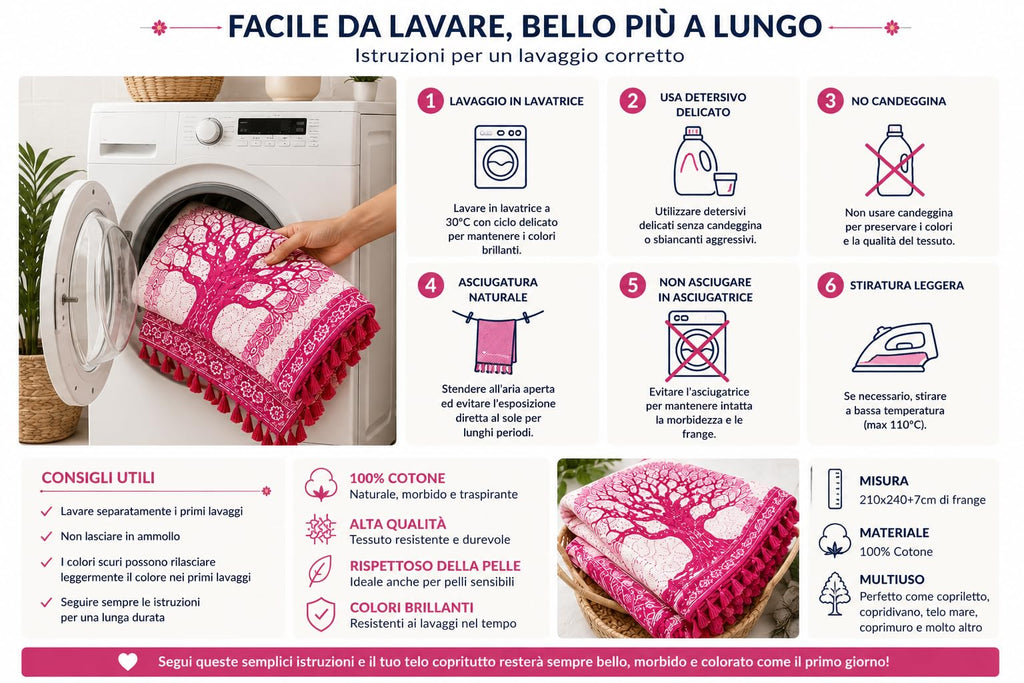 FACILE DA LAVARE, BELLO PIÙ A LUNGO
Istruzioni per un lavaggio corretto

1 LAVAGGIO IN LAVATRICE
Lavare in lavatrice a 30°C con ciclo delicato per mantenere i colori brillanti.

2 USA DETERSIVO DELICATO
Utilizzare detersivi delicati senza candeggina o sbiancanti aggressivi.

3 NO CANDEGGINA
Non usare candeggina per preservare i colori e la qualità del tessuto.

4 ASCIUGATURA NATURALE
Stendere all'aria aperta ed evitare l'esposizione diretta al sole per lunghi periodi.

5 NON ASCIUGARE IN ASCIUGATRICE
Evitare l'asciugatrice per mantenere intatta la morbidezza e le frange.

6 STIRATURA LEGGERA
Se necessario, stirare a bassa temperatura (max 110°C).

CONSIGLI UTILI
Lavare separatamente i primi lavaggi
Non lasciare in ammollo
I colori scuri possono rilasciare leggermente il colore nei primi lavaggi
Seguire sempre le istruzioni per una lunga durata

100% COTONE
Naturale, morbido e traspirante
ALTA QUALITÀ
Tessuto resistente e durevole
RISPETTOSO DELLA PELLE
Ideale anche per pelli sensibili
COLORI BRILLANTI
Resistenti ai lavaggi nel tempo

MISURA
210x240+7cm di frange
MATERIALE
100% Cotone
MULTIUSO
Perfetto come copriletto, copridivano, telo mare, coprimuro e molto altro

Segui queste semplici istruzioni e il tuo telo copritutto resterà sempre bello, morbido e colorato come il primo giorno!